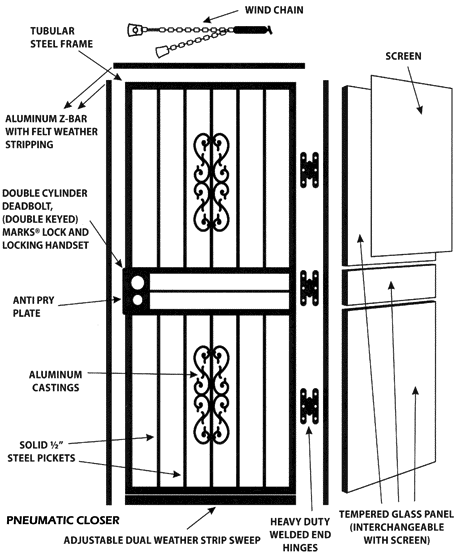 WIND CHAIN

TUBULAR STEEL FRAME

SCREEN

ALUMINUM Z-BAR WITH FELT WEATHER STRIPPING

DOUBLE CYLINDER DEADBOLT, (DOUBLE KEYED) MARKS® LOCK AND LOCKING HANDSET

ANTI PRY PLATE

ALUMINUM CASTINGS

SOLID ½" STEEL PICKETS

PNEUMATIC CLOSER

ADJUSTABLE DUAL WEATHER STRIP SWEEP

HEAVY DUTY WELDED END HINGES

TEMPERED GLASS PANEL (INTERCHANGEABLE WITH SCREEN)